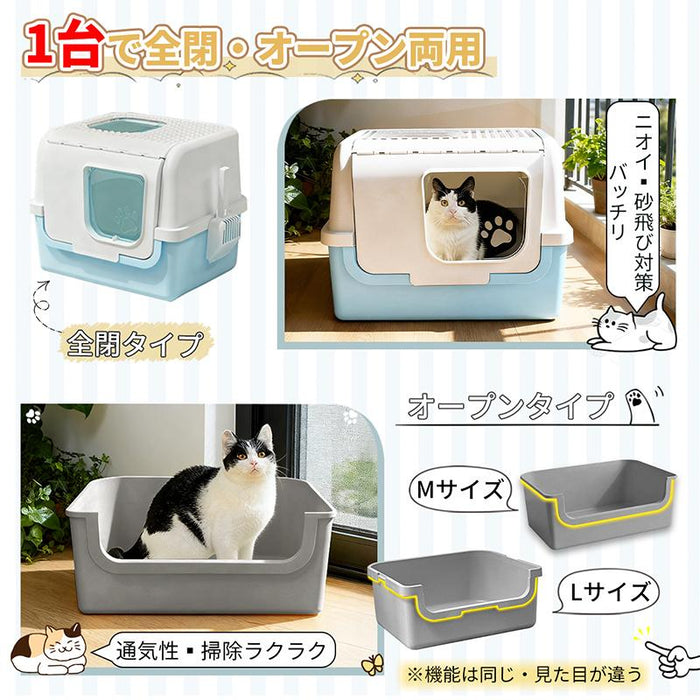 1台で全閉・オープン両用

ニオイ・砂飛び対策バッチリ

全閉タイプ

オープンタイプ

Mサイズ

Lサイズ

通気性・掃除ラクラク

※機能は同じ・見た目が違う