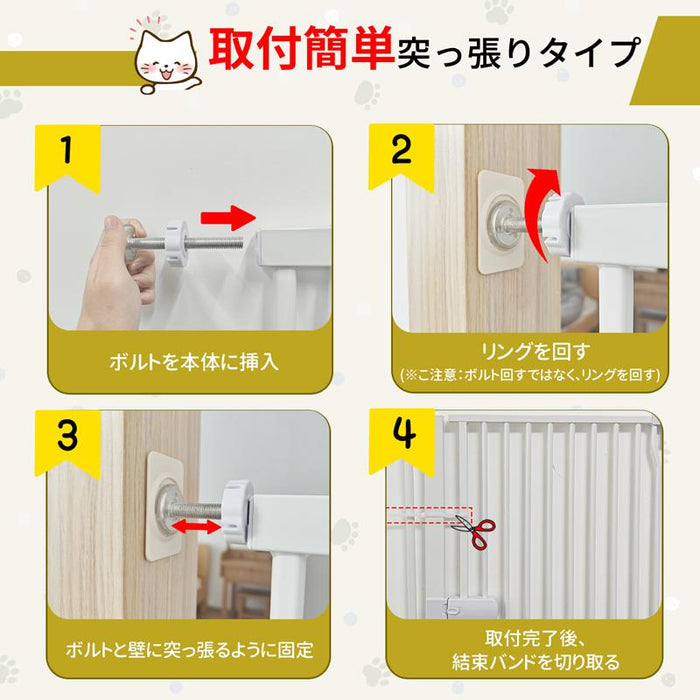 取付簡単突っ張りタイプ

1

ボルトを本体に挿入

2

リングを回す
(※ご注意：ボルト回すではなく、リングを回す)

3

ボルトと壁に突っ張るように固定

4

取付完了後、
結束バンドを切り取る