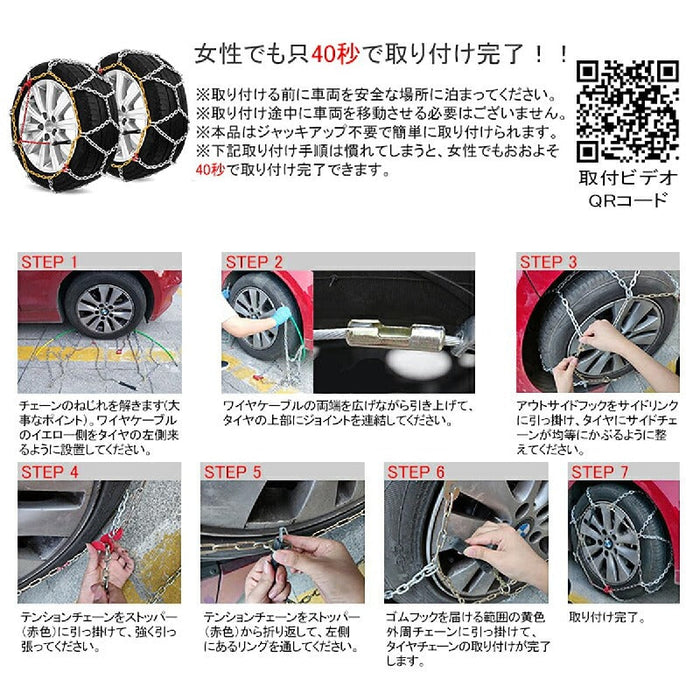 女性でも只40秒で取り付け完了！！

※取り付ける前に車両を安全な場所に泊まってください。
※取り付け途中に車両を移動させる必要はございません。
※本品はジャッキアップ不要で簡単に取り付けられます。
※下記取り付け手順は慣れてしまうと、女性でもおおよそ40秒で取り付け完了できます。

取付ビデオ
QRコード

STEP 1
チェーンのねじれを解きます(大事なポイント)。ワイヤケーブルのイエロー側をタイヤの左側来るように設置してください。

STEP 2
ワイヤケーブルの両端を広げながら引き上げて、タイヤの上部にジョイントを連結してください。

STEP 3
アウトサイドフックをサイドリンクに引っ掛け、タイヤにサイドチェーンが均等にかぶるように整えてください。

STEP 4
テンションチェーンをストッパー(赤色)に引っ掛けて、強く引っ張ってください。

STEP 5
テンションチェーンをストッパー(赤色)から折り返して、左側にあるリングを通してください。

STEP 6
ゴムフックを届ける範囲の黄色外周チェーンに引っ掛けて、タイヤチェーンの取り付けが完了します。

STEP 7
取り付け完了。