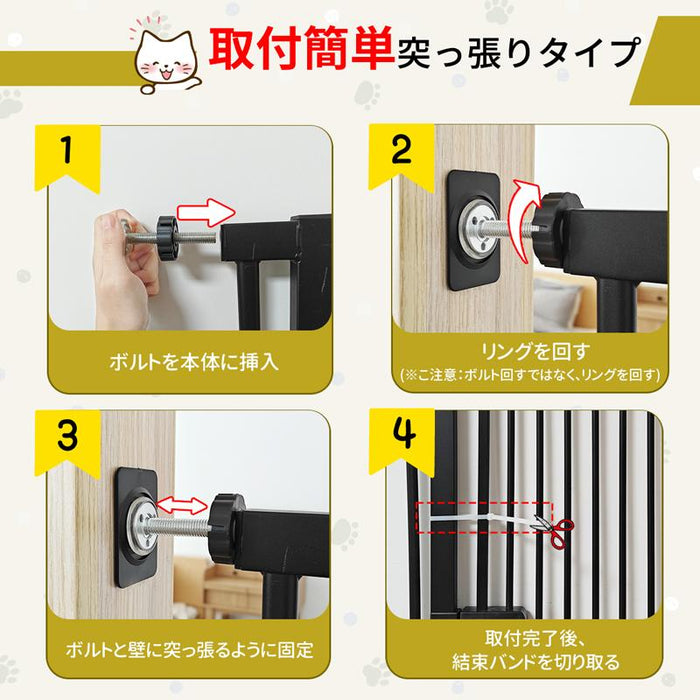 取付簡単突っ張りタイプ

1

ボルトを本体に挿入

2

リングを回す
(※ご注意：ボルト回すではなく、リングを回す)

3

ボルトと壁に突っ張るように固定

4

取付完了後、
結束バンドを切り取る