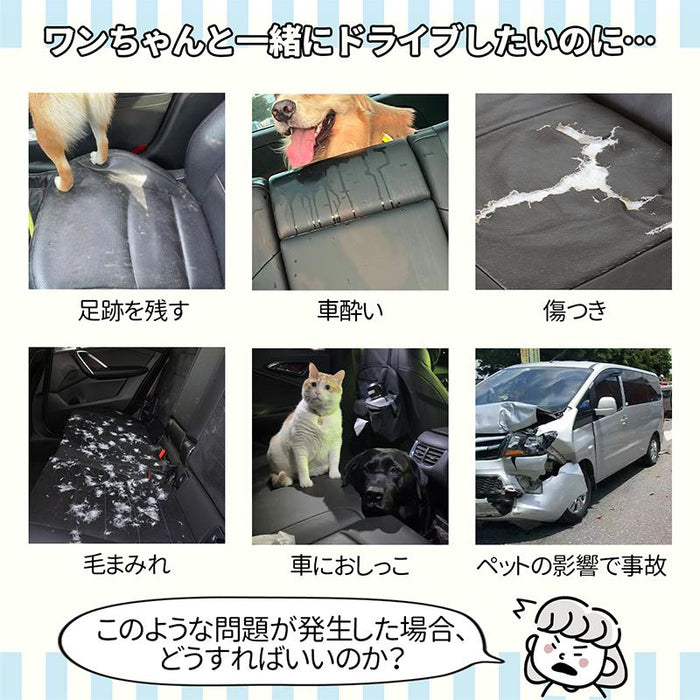 ワンちゃんと一緒にドライブしたいのに…

足跡を残す

車酔い

傷つき

毛まみれ

車におしっこ

ペットの影響で事故

このような問題が発生した場合、どうすればいいのか?