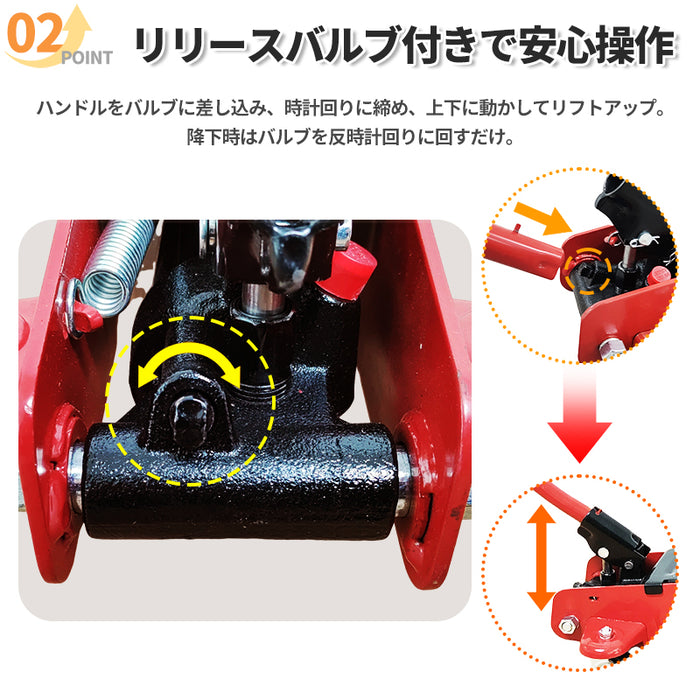 02 POINT リリースバルブ付きで安心操作

ハンドルをバルブに差し込み、時計回りに締め、上下に動かしてリフトアップ。
降下時はバルブを反時計回りに回すだけ。