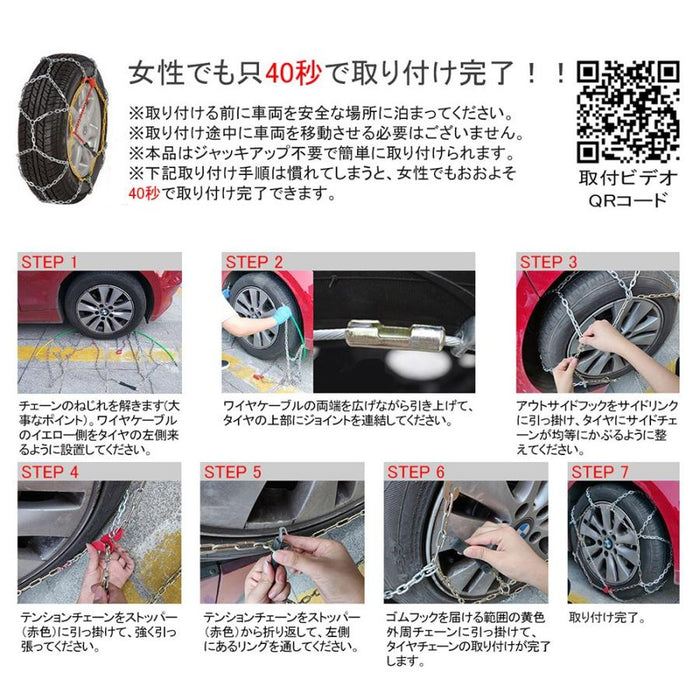 女性でも只40秒で取り付け完了！！

※取り付ける前に車両を安全な場所に泊まってください。
※取り付け途中に車両を移動させる必要はございません。
※本品はジャッキアップ不要で簡単に取り付けられます。
※下記取り付け手順は慣れてしまうと、女性でもおおよそ40秒で取り付け完了できます。

取付ビデオ
QRコード

STEP 1
チェーンのねじれを解きます(大事なポイント)。ワイヤケーブルのイエロー側をタイヤの左側来るように設置してください。

STEP 2
ワイヤケーブルの両端を広げながら引き上げて、タイヤの上部にジョイントを連結してください。

STEP 3
アウトサイドフックをサイドリンクに引っ掛け、タイヤにサイドチェーンが均等にかぶるように整えてください。

STEP 4
テンションチェーンをストッパー(赤色)に引っ掛けて、強く引っ張ってください。

STEP 5
テンションチェーンをストッパー(赤色)から折り返して、左側にあるリングを通してください。

STEP 6
ゴムフックを届ける範囲の黄色外周チェーンに引っ掛けて、タイヤチェーンの取り付けが完了します。

STEP 7
取り付け完了。