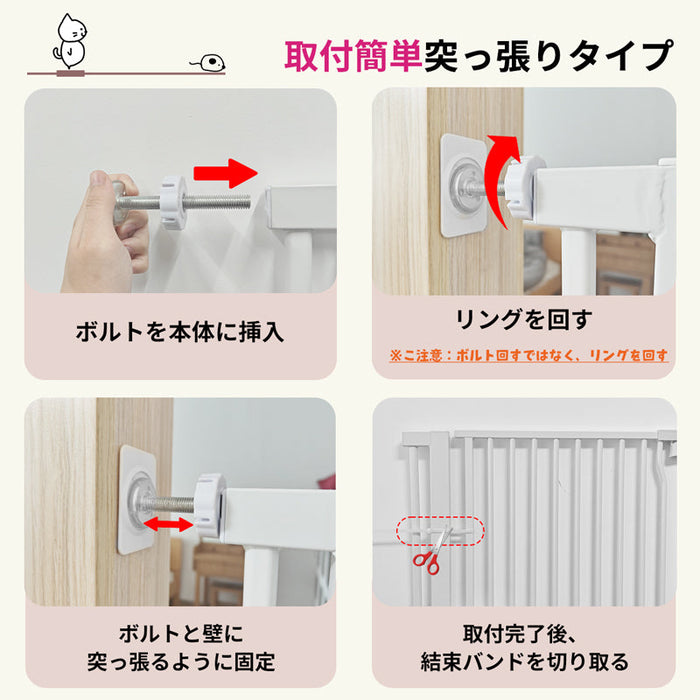 取付簡単突っ張りタイプ

ボルトを本体に挿入

リングを回す

※ご注意：ボルト回すではなく、リングを回す

ボルトと壁に
突っ張るように固定

取付完了後、
結束バンドを切り取る