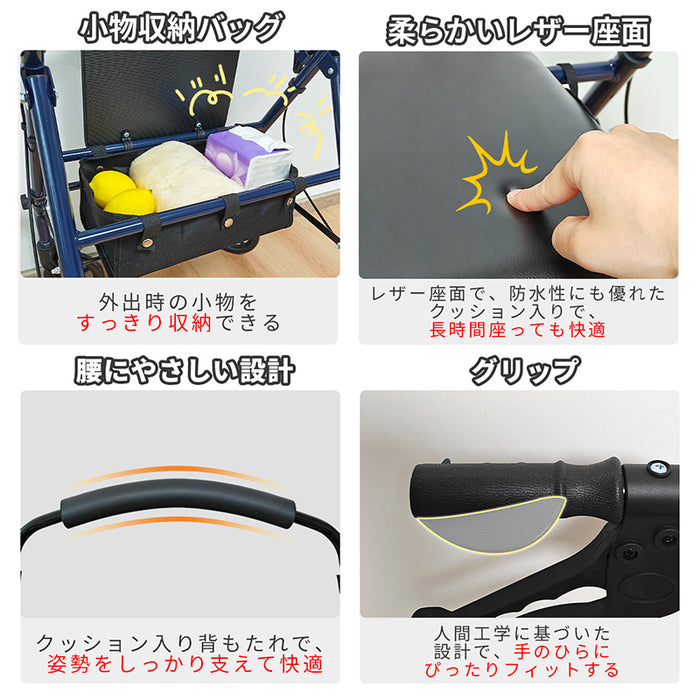 小物収納バッグ

外出時の小物を
すっきり収納できる

柔らかいレザー座面

レザー座面で、防水性にも優れた
クッション入りで、
長時間座っても快適

腰にやさしい設計

クッション入り背もたれで、
姿勢をしっかり支えて快適

グリップ

人間工学に基づいた
設計で、手のひらに
ぴったりフィットする