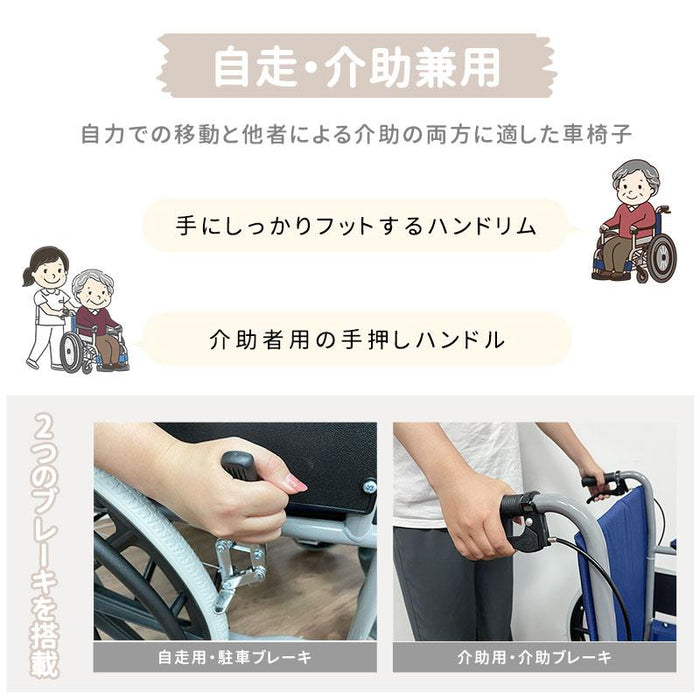 自走・介助兼用

自力での移動と他者による介助の両方に適した車椅子

手にしっかりフットするハンドリム

介助者用の手押しハンドル

2つのブレーキを搭載

自走用・駐車ブレーキ

介助用・介助ブレーキ