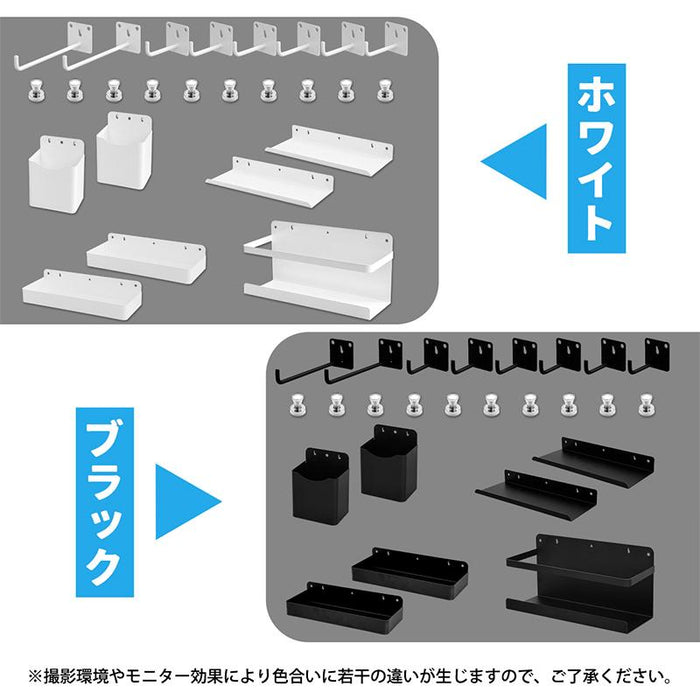 ホワイト

ブラック

※撮影環境やモニター効果により色合いに若干の違いが生じますので、ご了承ください。