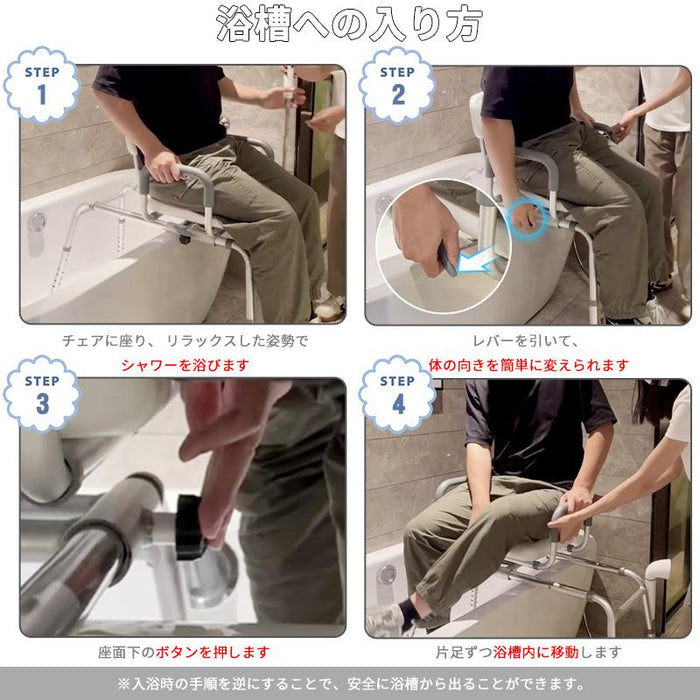 浴槽への入り方

STEP 1

チェアに座り、リラックスした姿勢で
シャワーを浴びます

STEP 2

レバーを引いて、
体の向きを簡単に変えられます

STEP 3

座面下のボタンを押します

STEP 4

片足ずつ浴槽内に移動します

※入浴時の手順を逆にすることで、安全に浴槽から出ることができます。