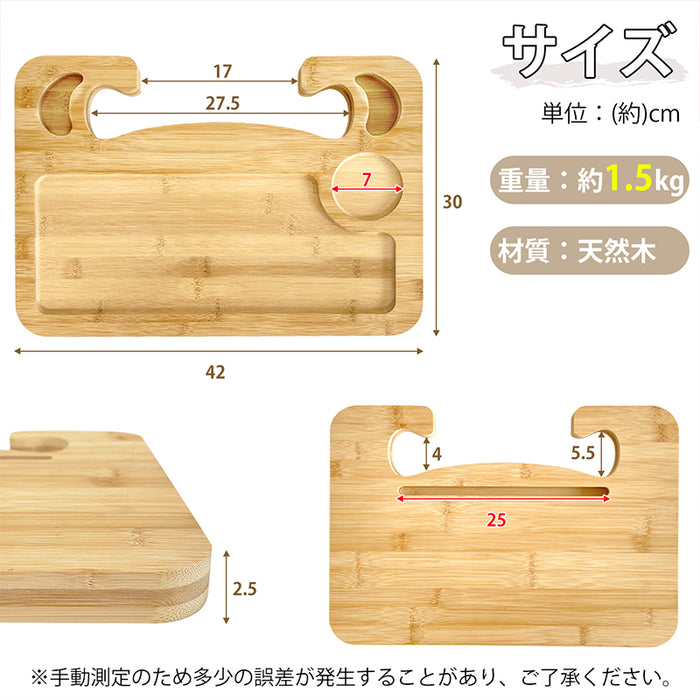 サイズ

単位：(約)cm

重量：約1.5kg

材質：天然木

17

27.5

7

30

42

4

5.5

25

2.5

※手動測定のため多少の誤差が発生することがあり、ご了承ください。