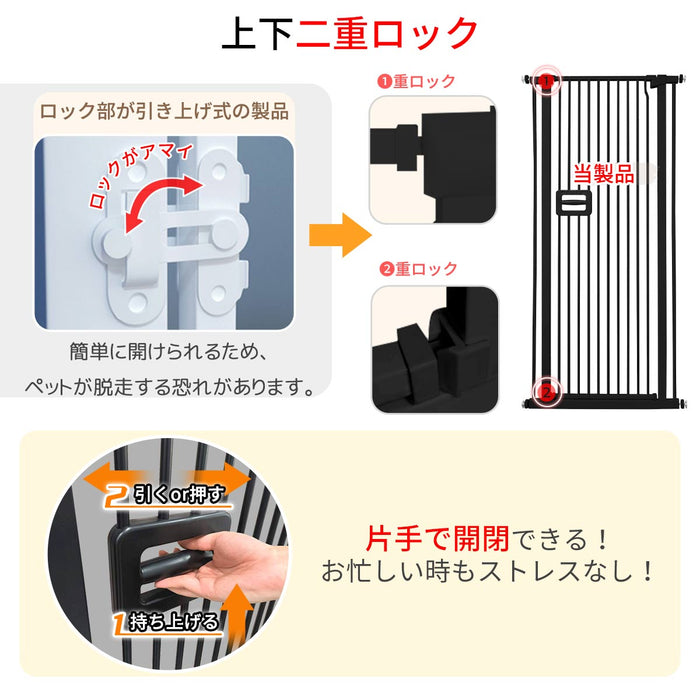 上下二重ロック

ロック部が引き上げ式の製品

ロックがアマイ

簡単に開けられるため、
ペットが脱走する恐れがあります。

❶重ロック

❷重ロック

1

当製品

2

2 引くor押す

1 持ち上げる

片手で開閉できる！
お忙しい時もストレスなし！