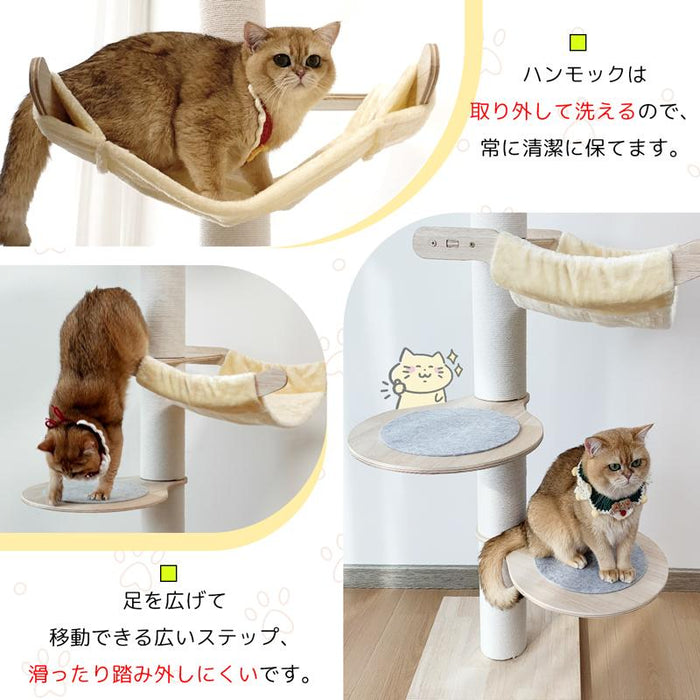 ハンモックは
取り外して洗えるので、
常に清潔に保てます。

足を広げて
移動できる広いステップ、
滑ったり踏み外しにくいです。