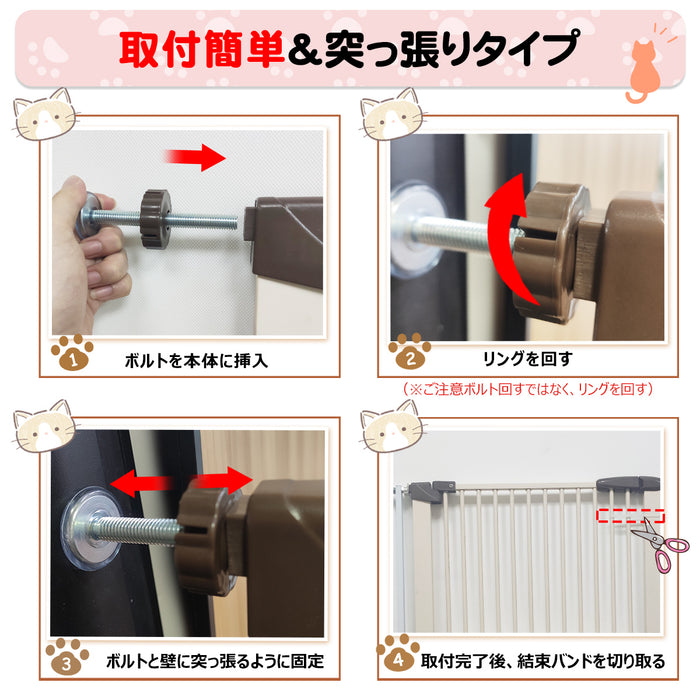 取付簡単＆突っ張りタイプ

1 ボルトを本体に挿入

2 リングを回す

（※ご注意ボルト回すではなく、リングを回す）

3 ボルトと壁に突っ張るように固定

4 取付完了後、結束バンドを切り取る