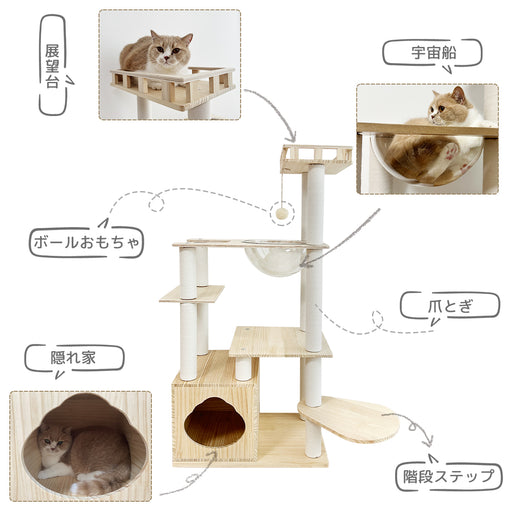 展望台

宇宙船

ボールおもちゃ

爪とぎ

隠れ家

階段ステップ